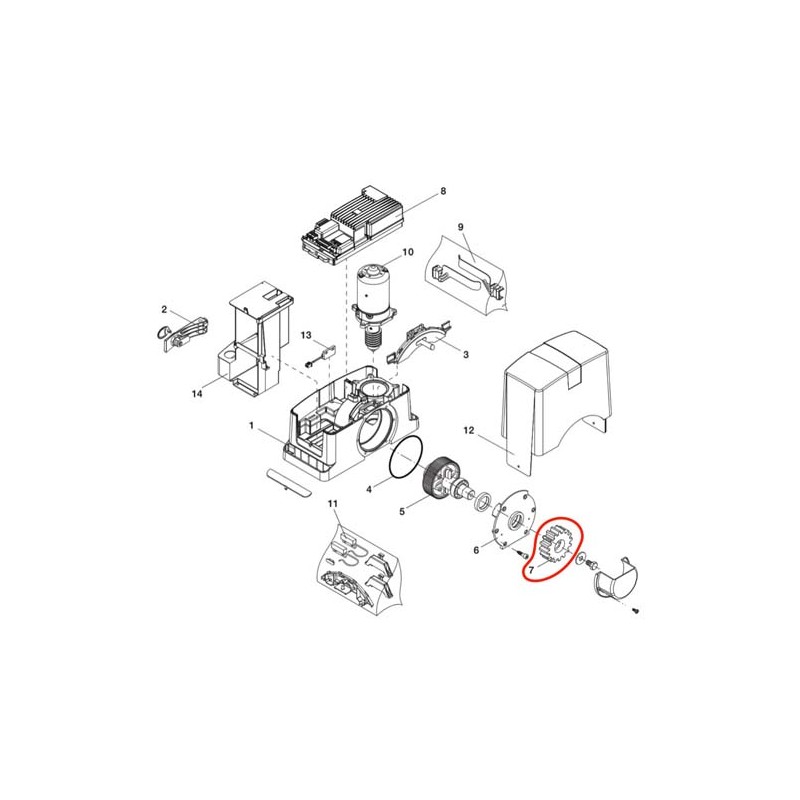 8
9
10
2
13
3
14
1
12
4
5
11
6
7