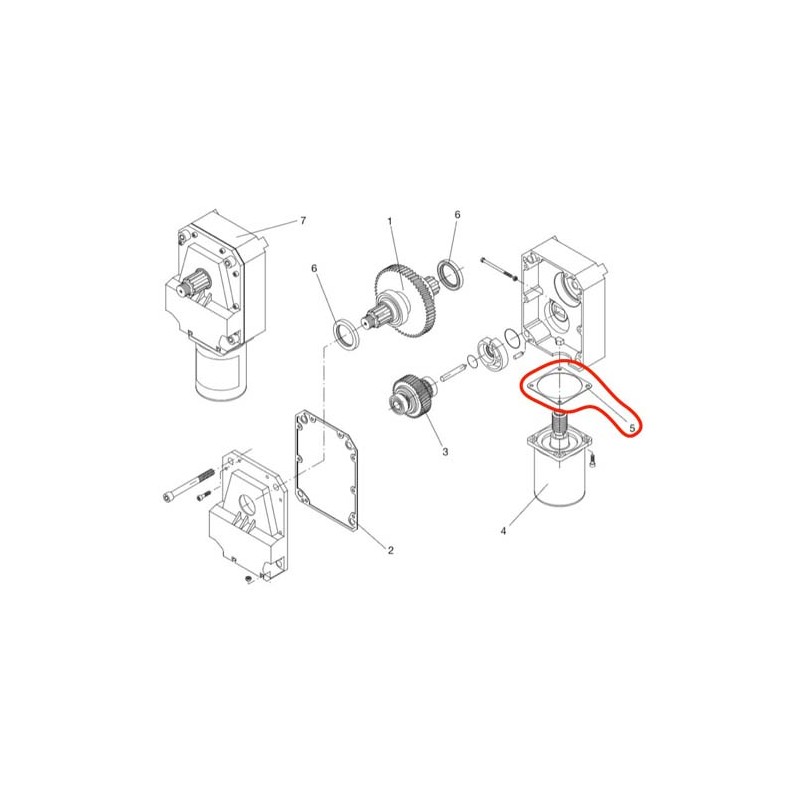 7
1
6
6
3
5
2
4