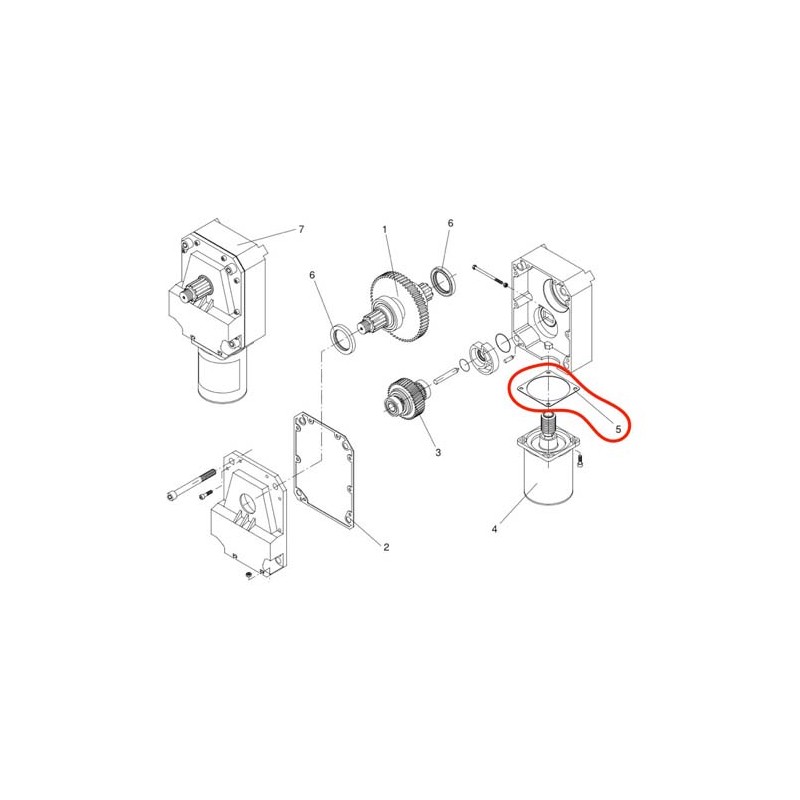 7
1
6
6
5
3
4
2