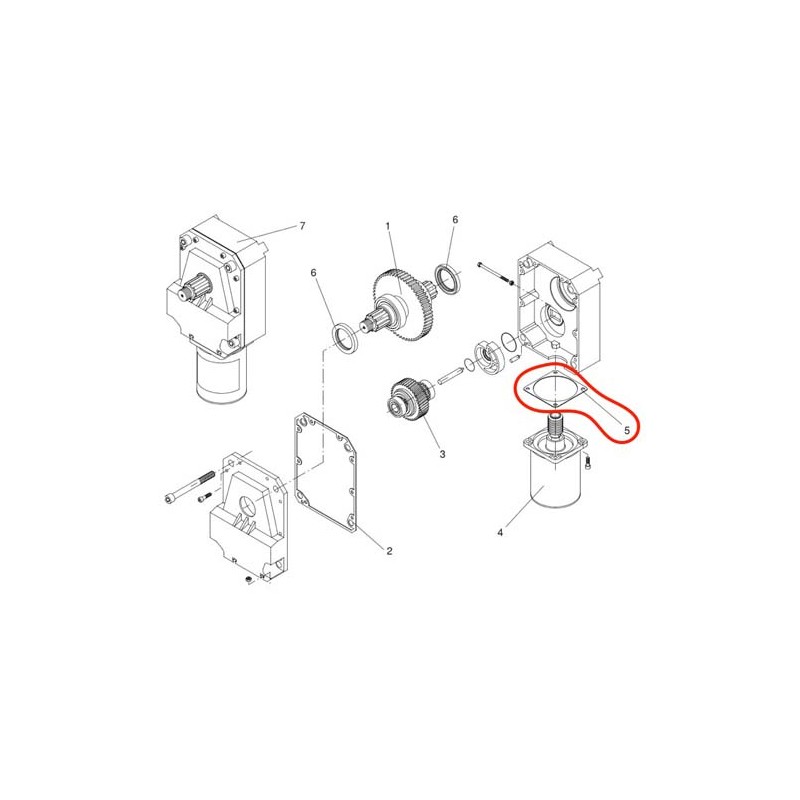 7
1
6
6
3
5
4
2