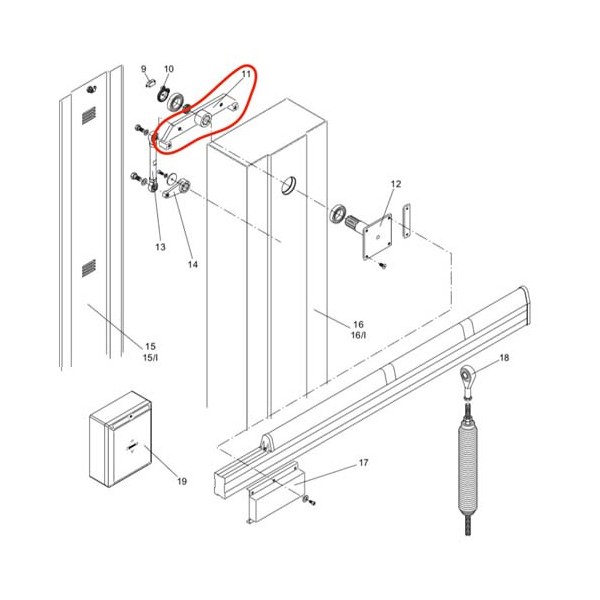 9
10
11
12
13
14
15
15/I
16
16/I
18
17
19