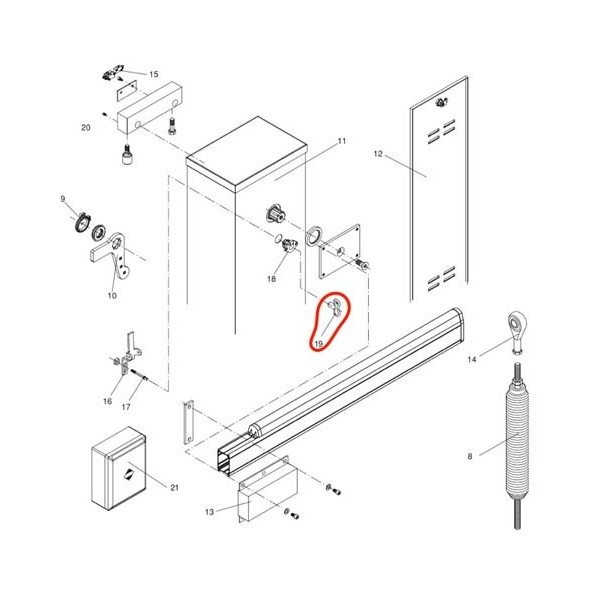 15
20
11
12
9
18
10
19
14
16
17
8
21
13