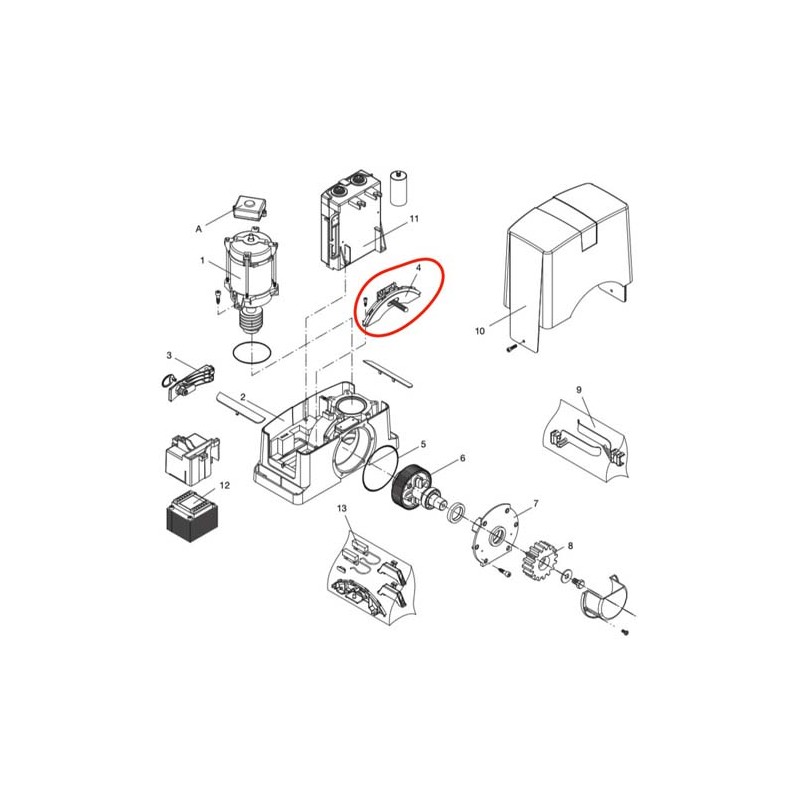 A
1
11
4
10
3
2
9
5
6
12
7
13
8