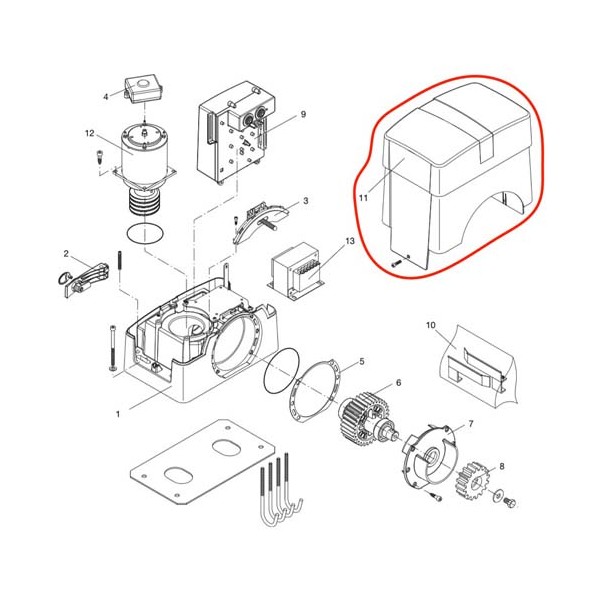 4
12
9
11
3
2
13
10
5
6
1
7
8