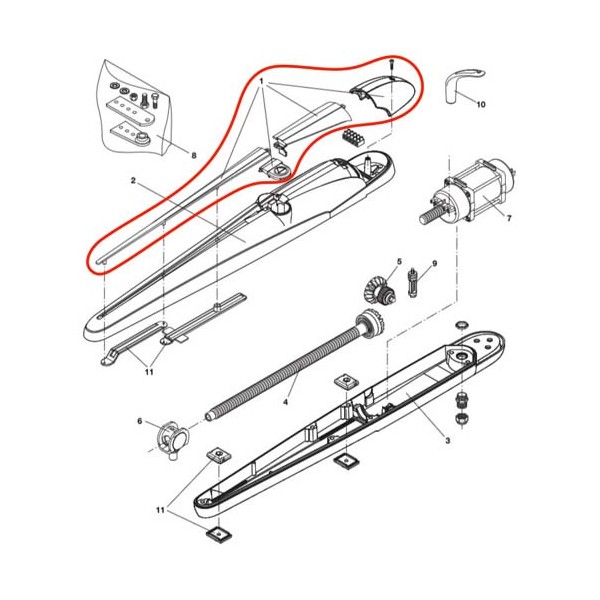 1
10
8
2
7
5
9
11
4
6
3
11