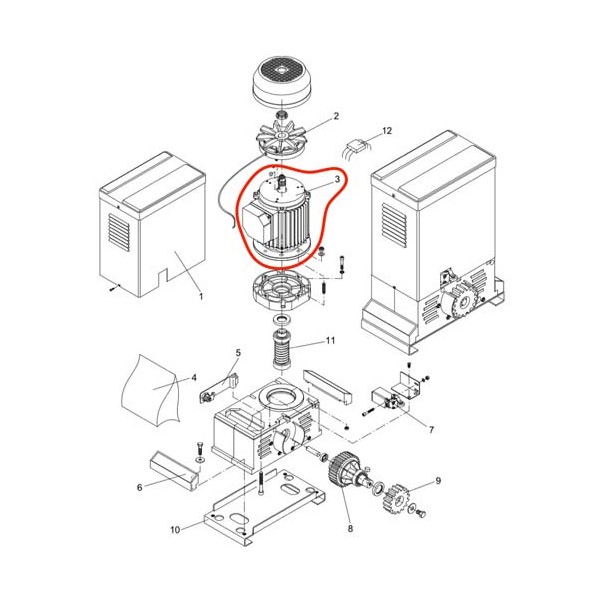 2
12
3
1
11
5
4
7
6
9
10
8