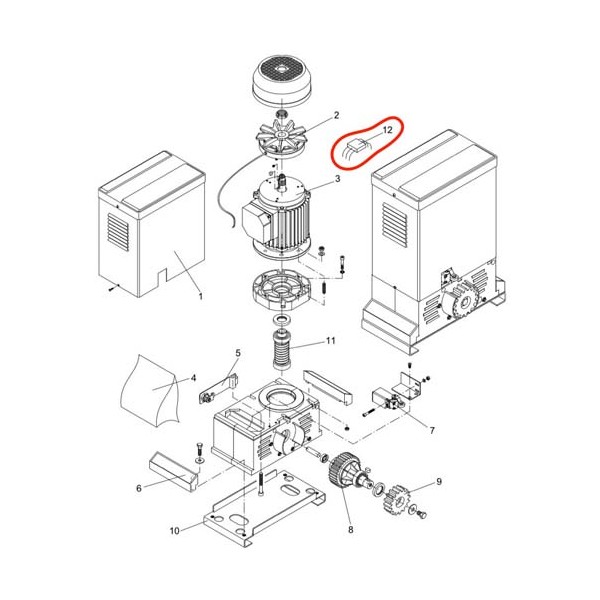 2
12
3
1
11
5
4
7
6
9
10
8