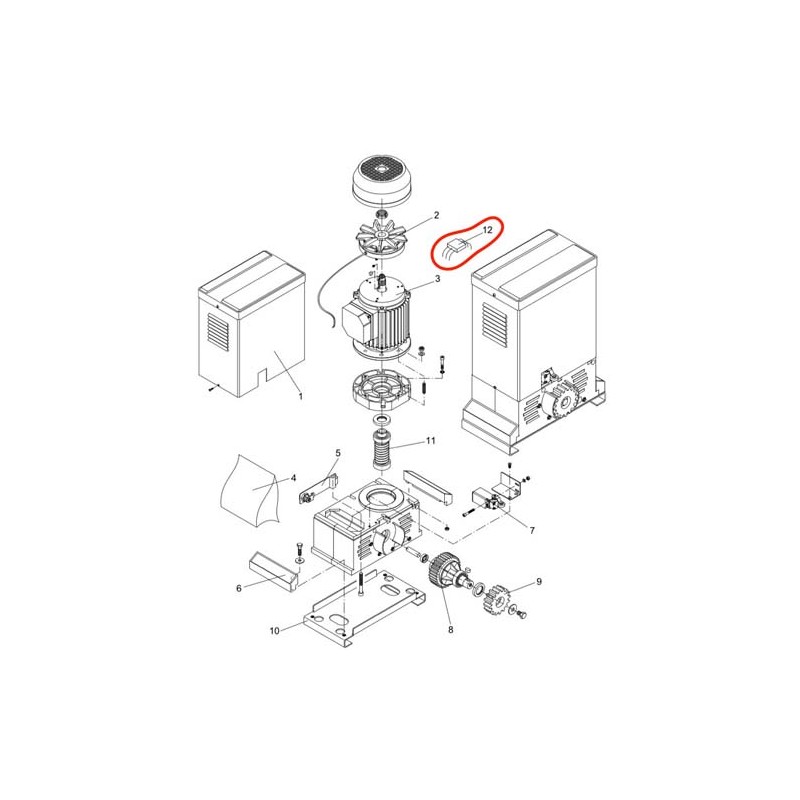 2
12
3
1
11
5
4
7
6
9
10
8