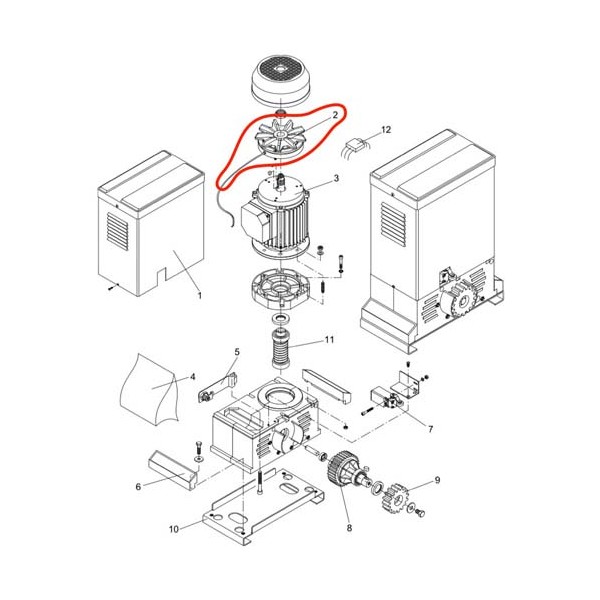 2
12
3
1
11
5
4
7
6
9
10
8