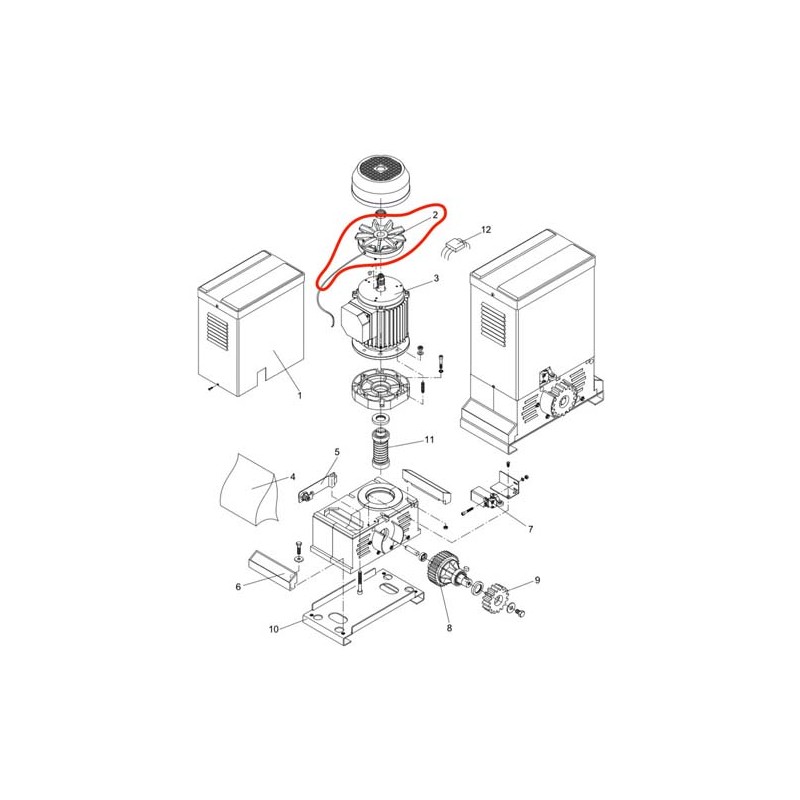 2
12
3
1
11
5
4
7
6
9
10
8