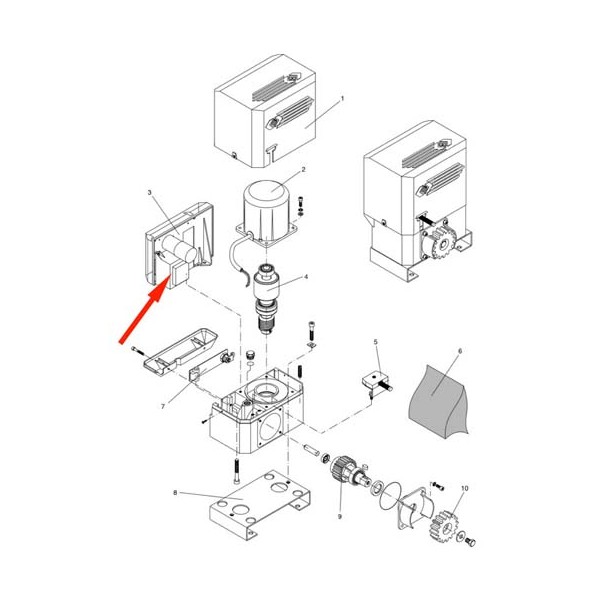 1
2
3
4
5
6
7
8
9
10