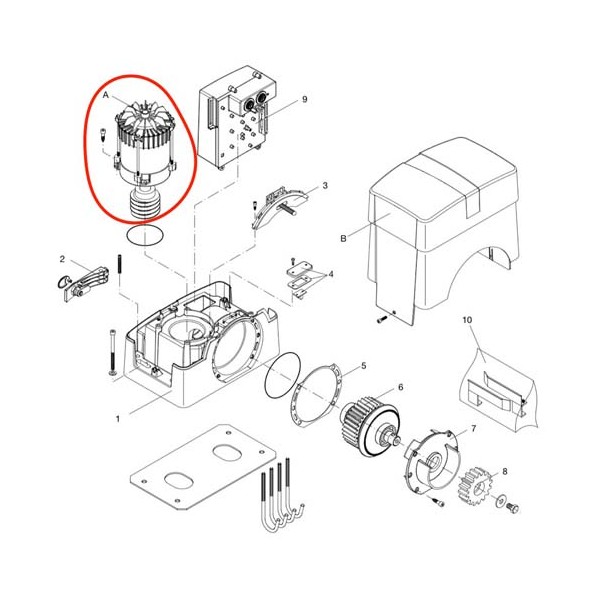 A
9
3
B
2
4
10
5
6
1
7
8