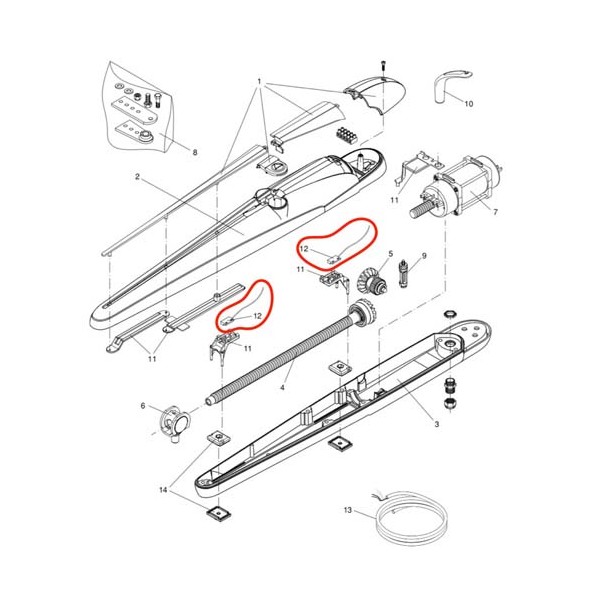 1
10
8
2
11
7
12
5
9
11
12
11
11
4
6
3
14
13