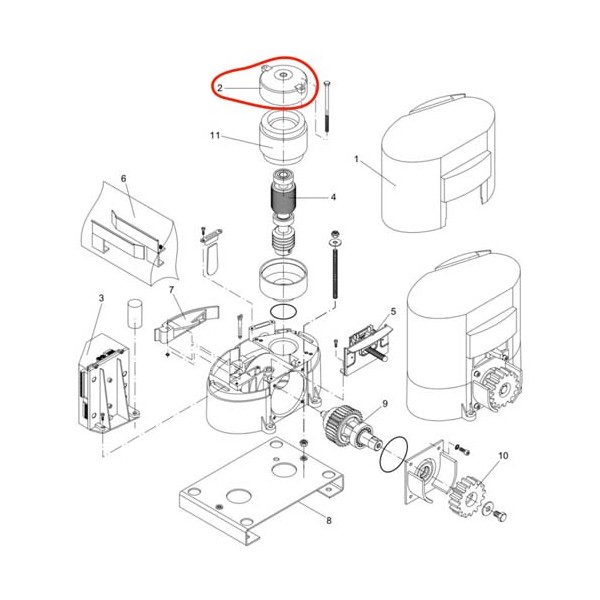 2
11
1
6
4
7
3
5
9
10
8