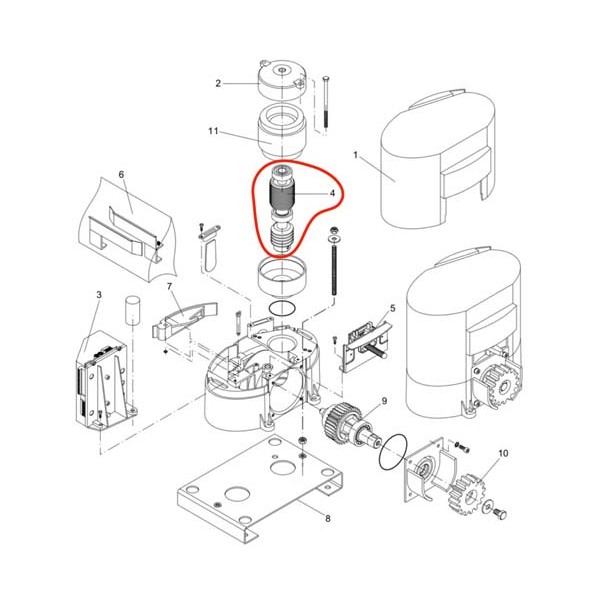 2
11
1
6
4
3
7
5
9
10
8