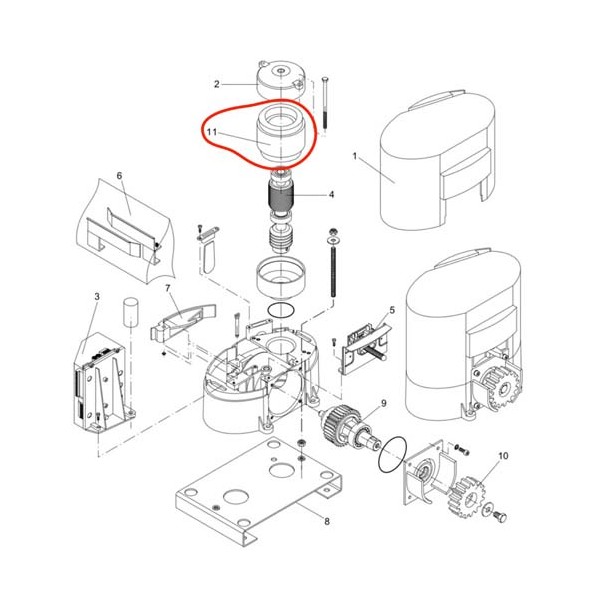 2
11
1
6
4
3
7
5
9
10
8