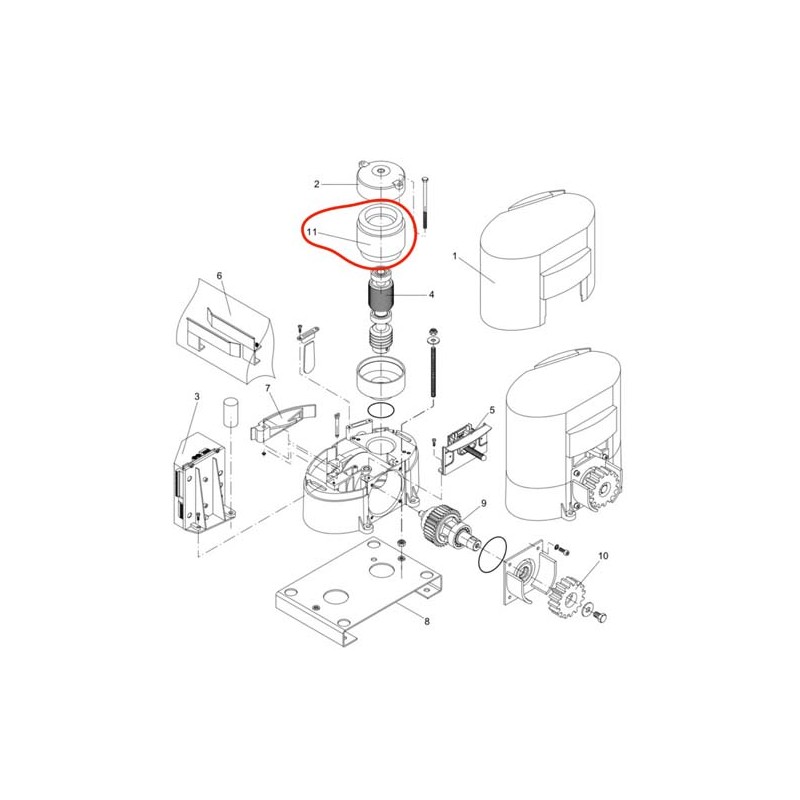 2
11
1
4
6
7
3
5
9
10
8