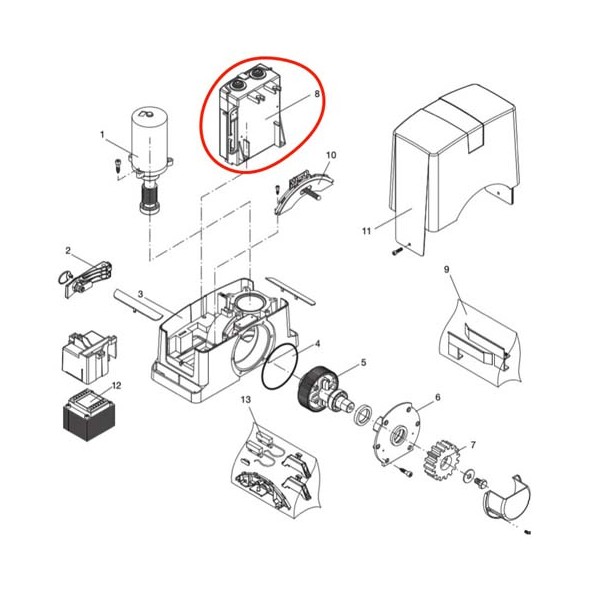 8
1
10
11
2
3
9
4
5
12
13
6
7