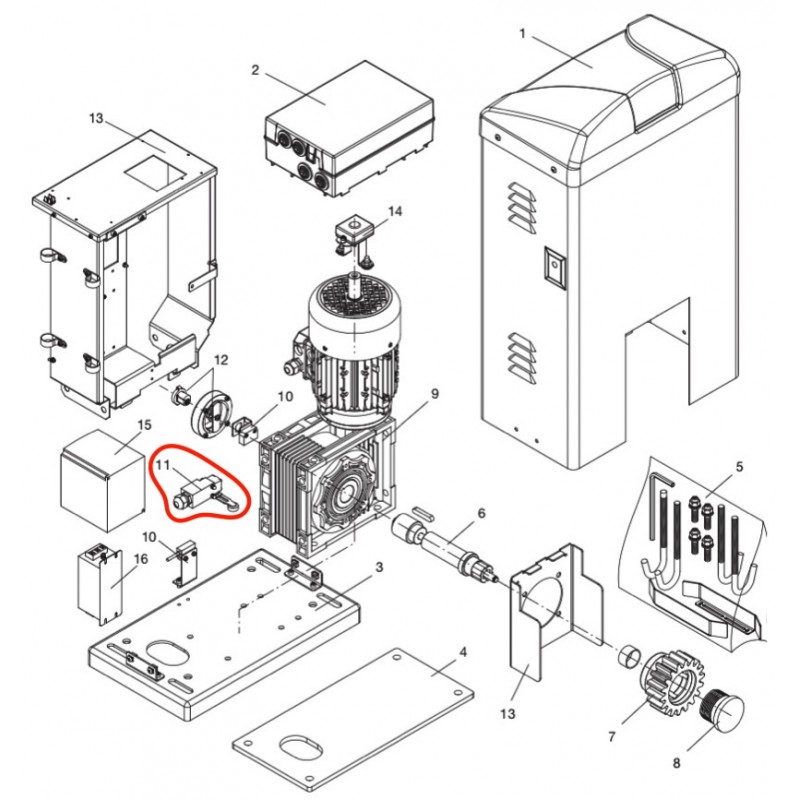 1
2
13
14
12
10
9
15
11
5
6
10
16
3
4
13
7
8