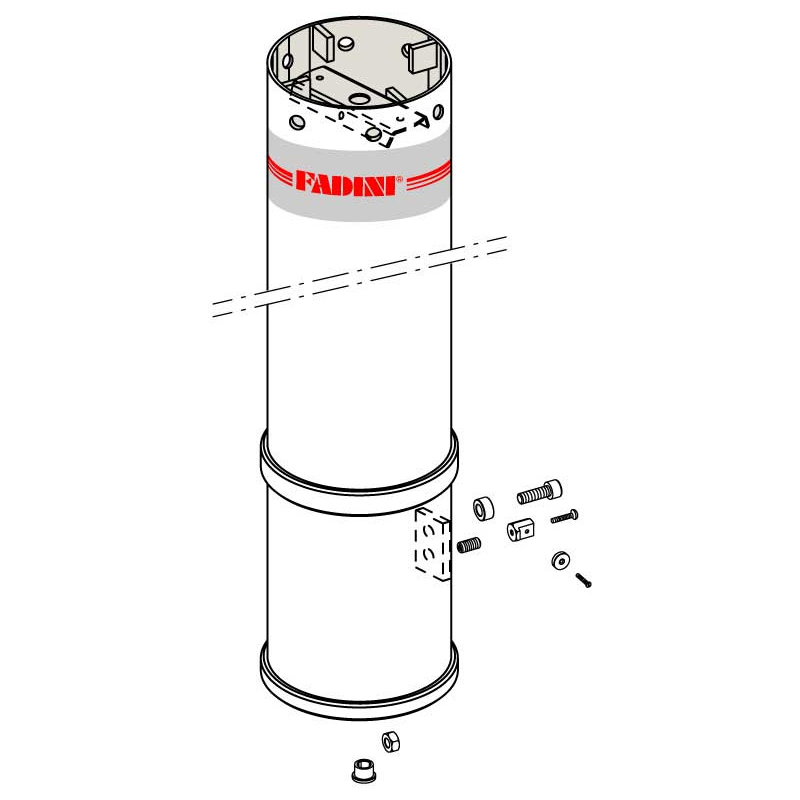 FADINI®