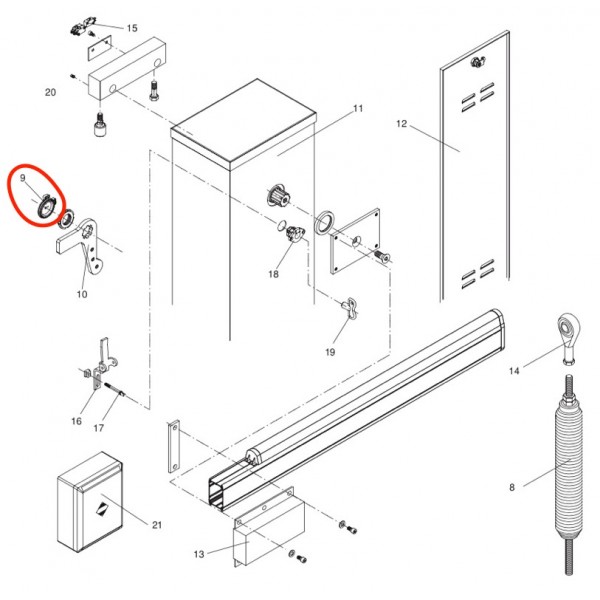 15
20
11
12
9
10
18
19
14
16
17
8
21
13