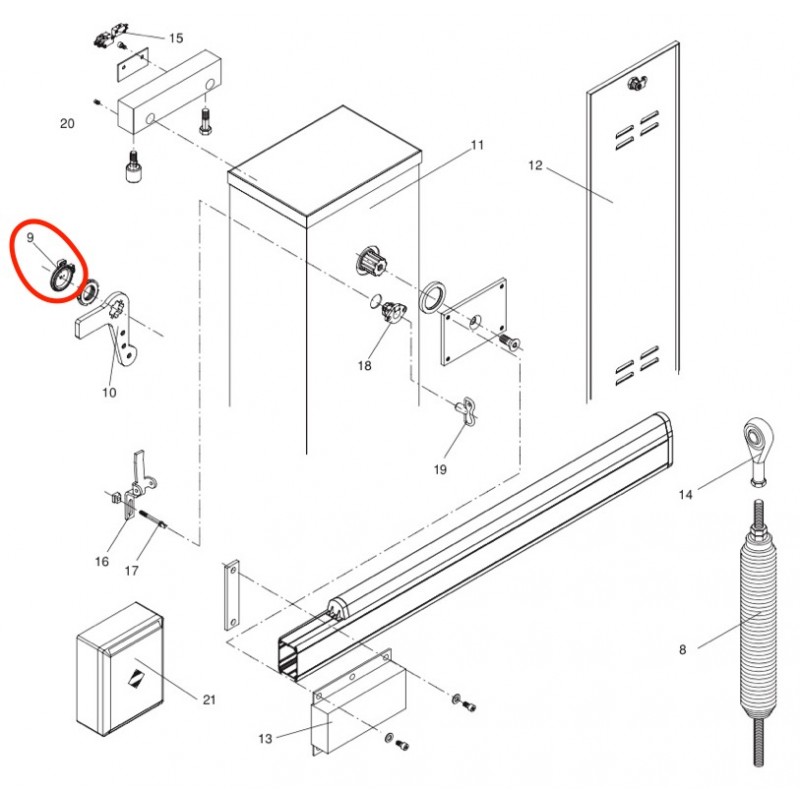 15
20
11
12
9
10
18
19
14
16
17
8
21
13