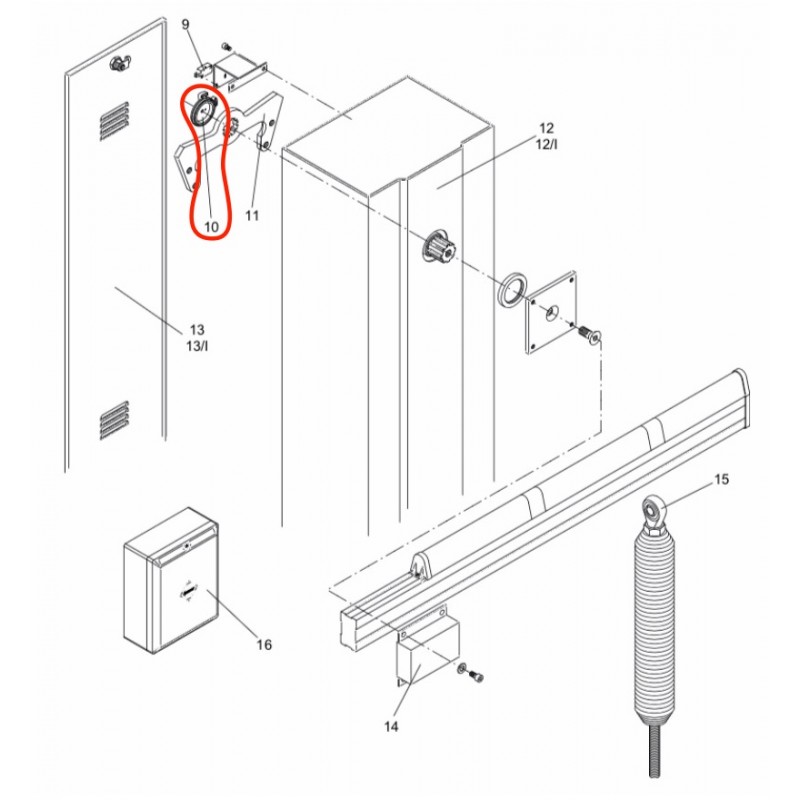 9
12
12/I
10
11
13
13/I
15
16
14