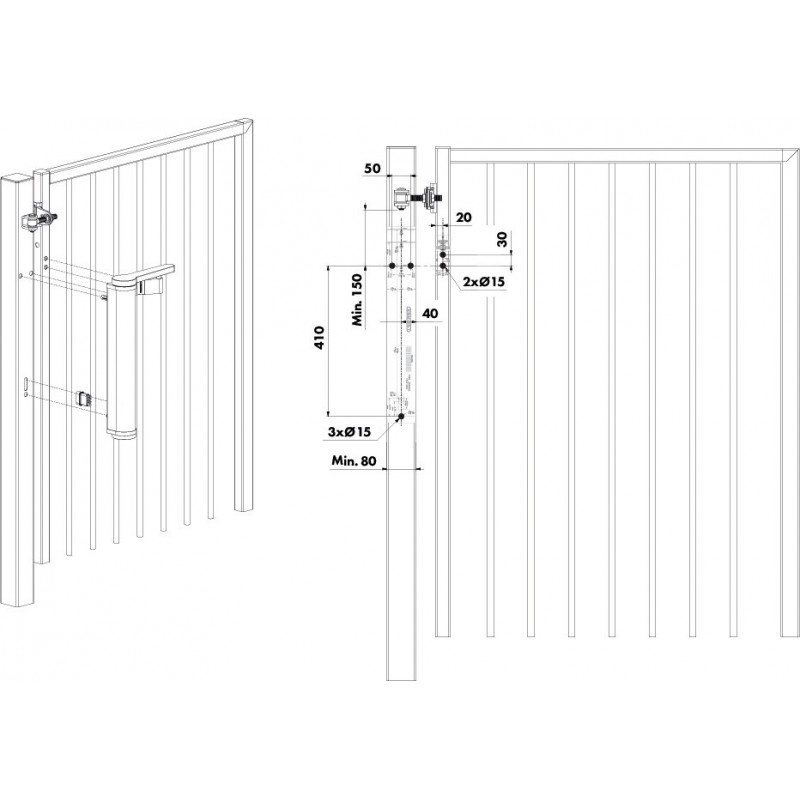 50

20

30

2xØ15

Min. 150

40

410

3xØ15

Min. 80