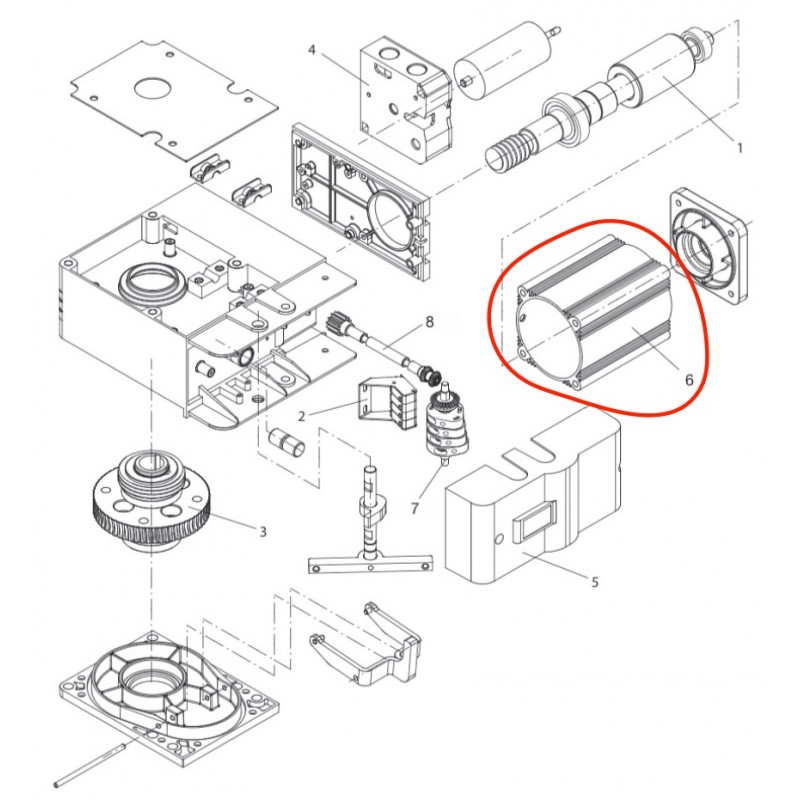 4
1
8
6
2
7
3
5